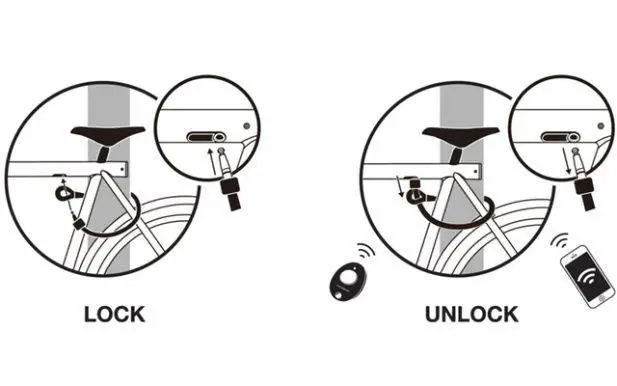 LOCK

UNLOCK